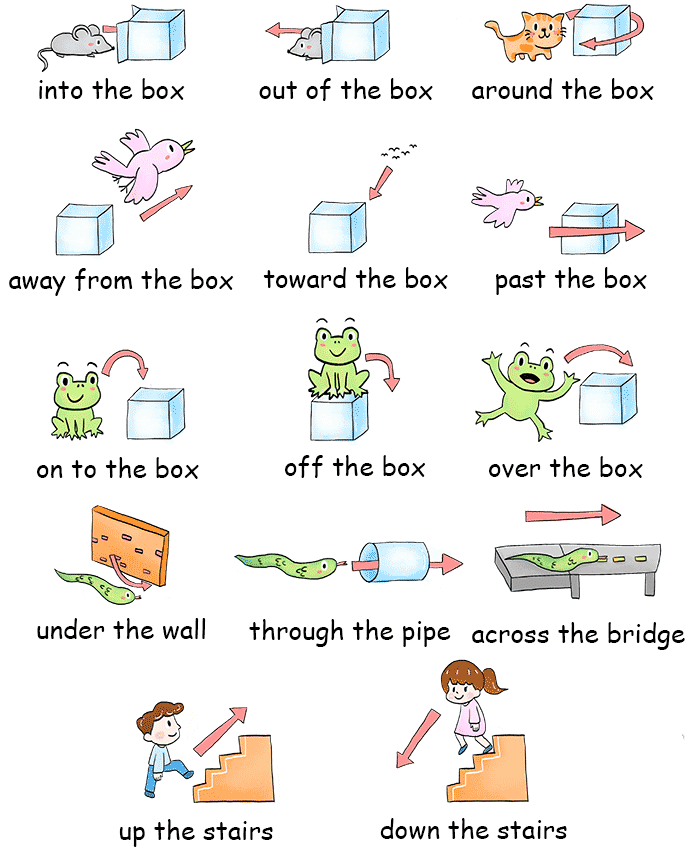 into the box
out of the box
around the box

away from the box
toward the box
past the box

on to the box
off the box
over the box

under the wall
through the pipe
across the bridge

up the stairs
down the stairs